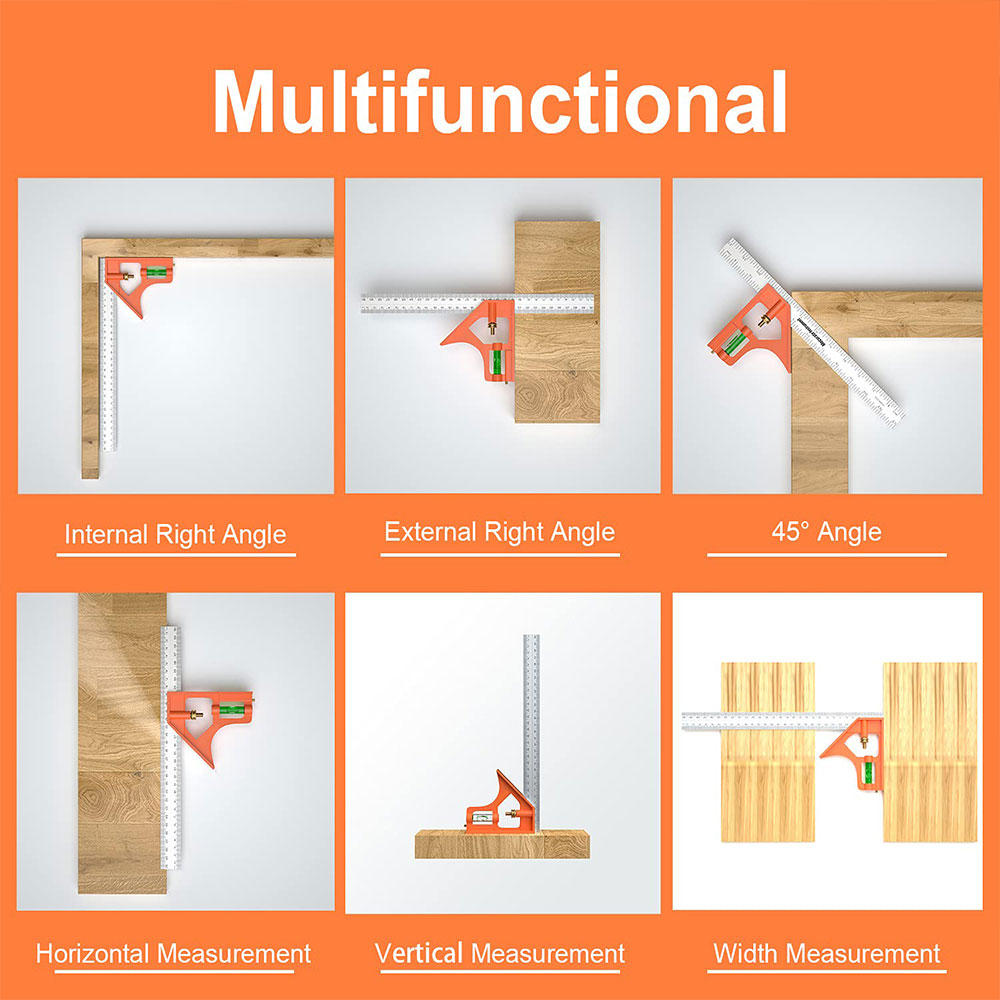 Multifunctional

Internal Right Angle

External Right Angle

45° Angle

Horizontal Measurement

Vertical Measurement

Width Measurement