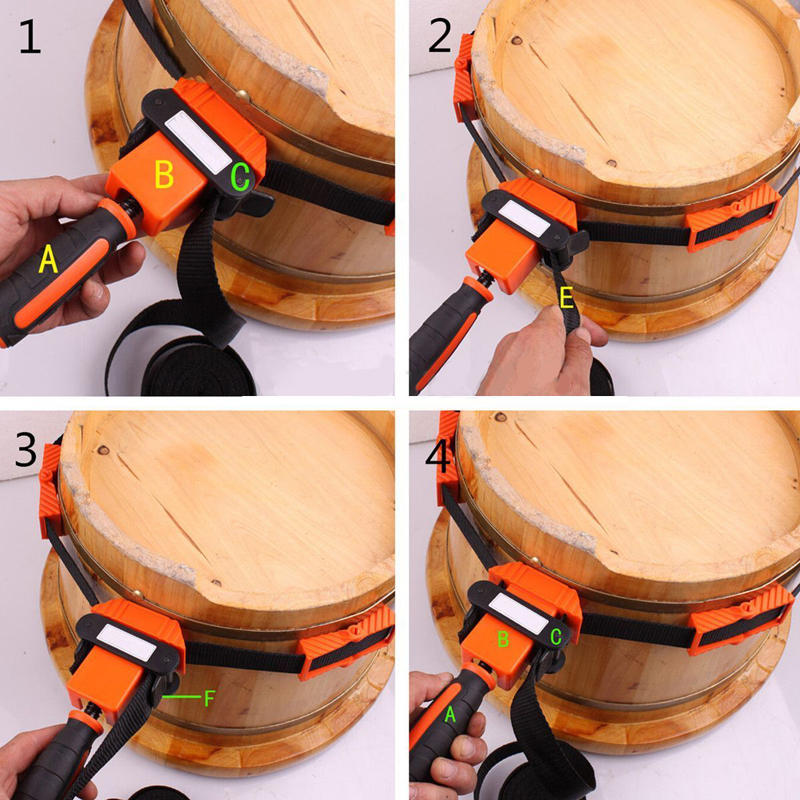 1
B
C
A

2
E

3
F

4
B
C
A