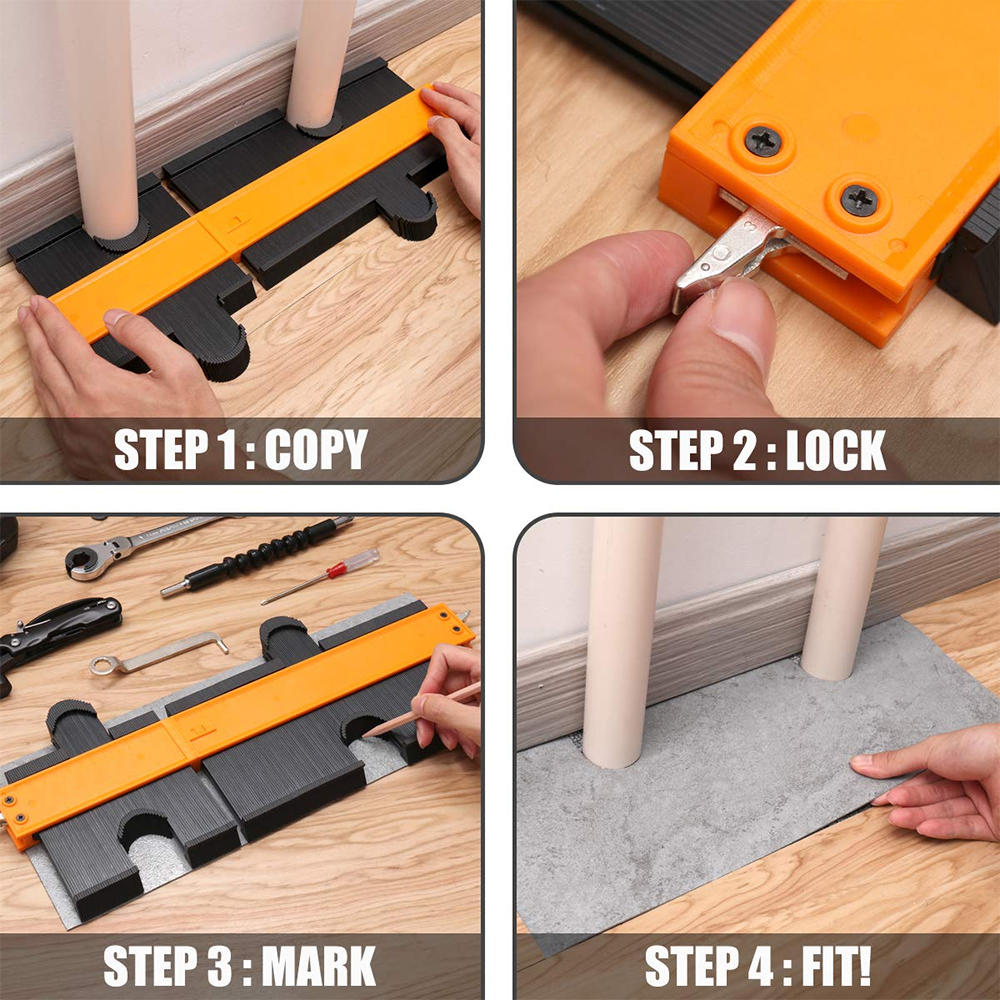 STEP 1 : COPY

STEP 2 : LOCK

STEP 3 : MARK

STEP 4 : FIT!