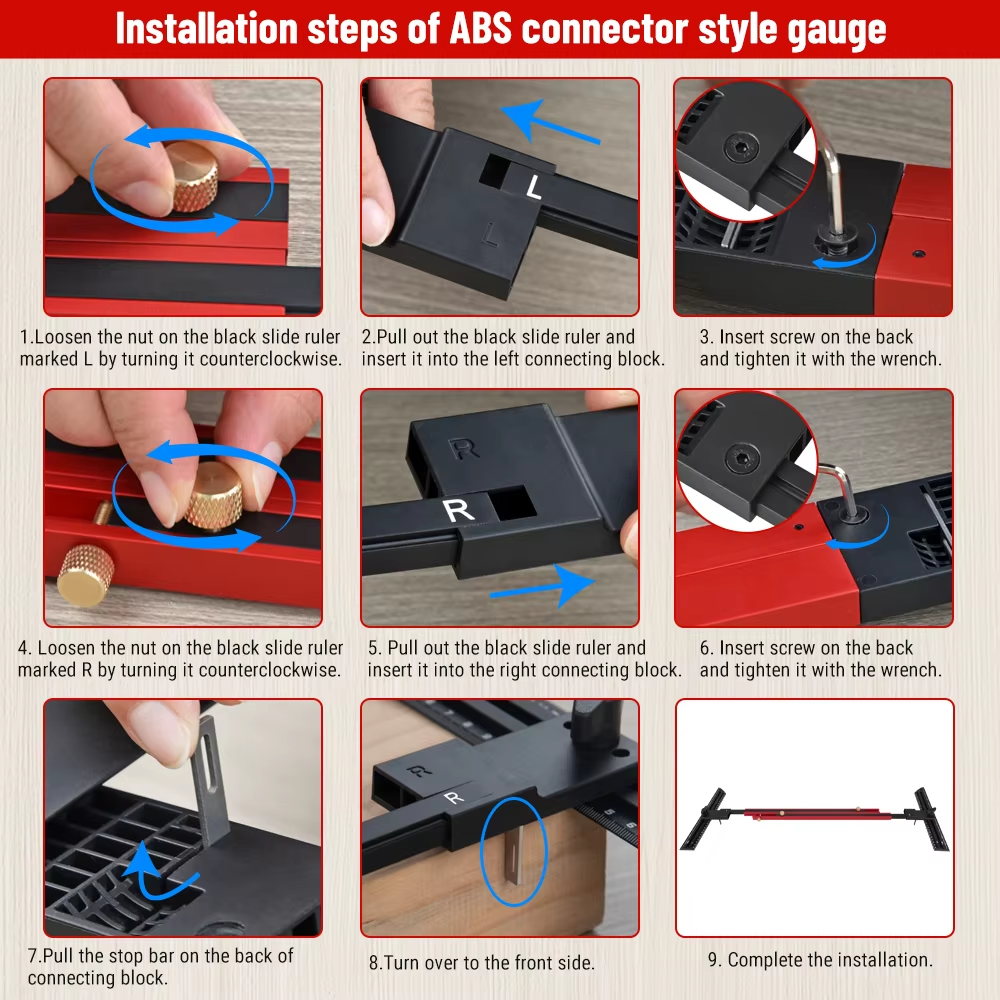 Installation steps of ABS connector style gauge

L
L

1.Loosen the nut on the black slide ruler marked L by turning it counterclockwise.

2.Pull out the black slide ruler and insert it into the left connecting block.

3. Insert screw on the back and tighten it with the wrench.

R
R

4. Loosen the nut on the black slide ruler marked R by turning it counterclockwise.

5. Pull out the black slide ruler and insert it into the right connecting block.

6. Insert screw on the back and tighten it with the wrench.

R
R

7.Pull the stop bar on the back of connecting block.

8.Turn over to the front side.

9. Complete the installation.