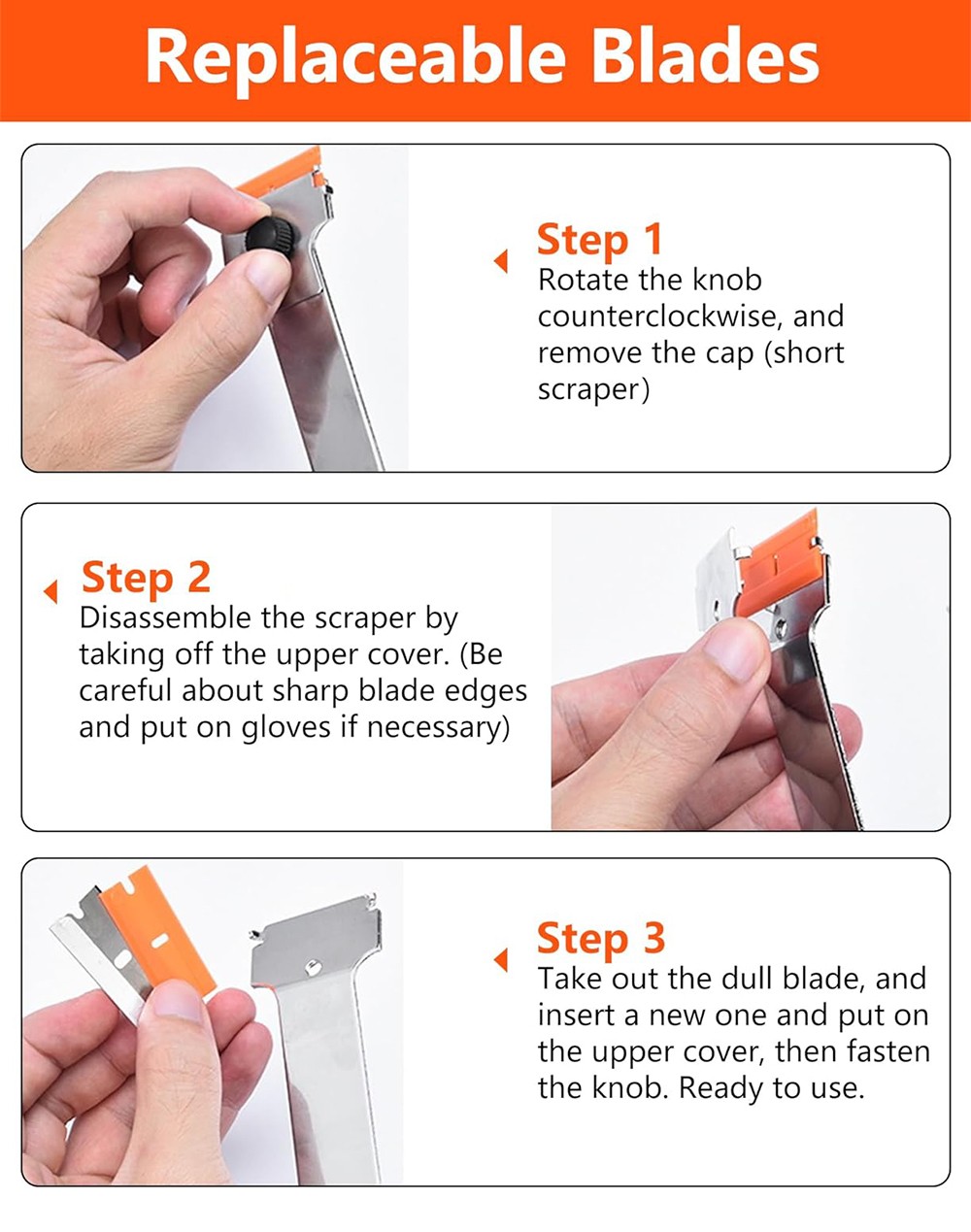 Replaceable Blades

Step 1
Rotate the knob counterclockwise, and remove the cap (short scraper)

Step 2
Disassemble the scraper by taking off the upper cover. (Be careful about sharp blade edges and put on gloves if necessary)

Step 3
Take out the dull blade, and insert a new one and put on the upper cover, then fasten the knob. Ready to use.