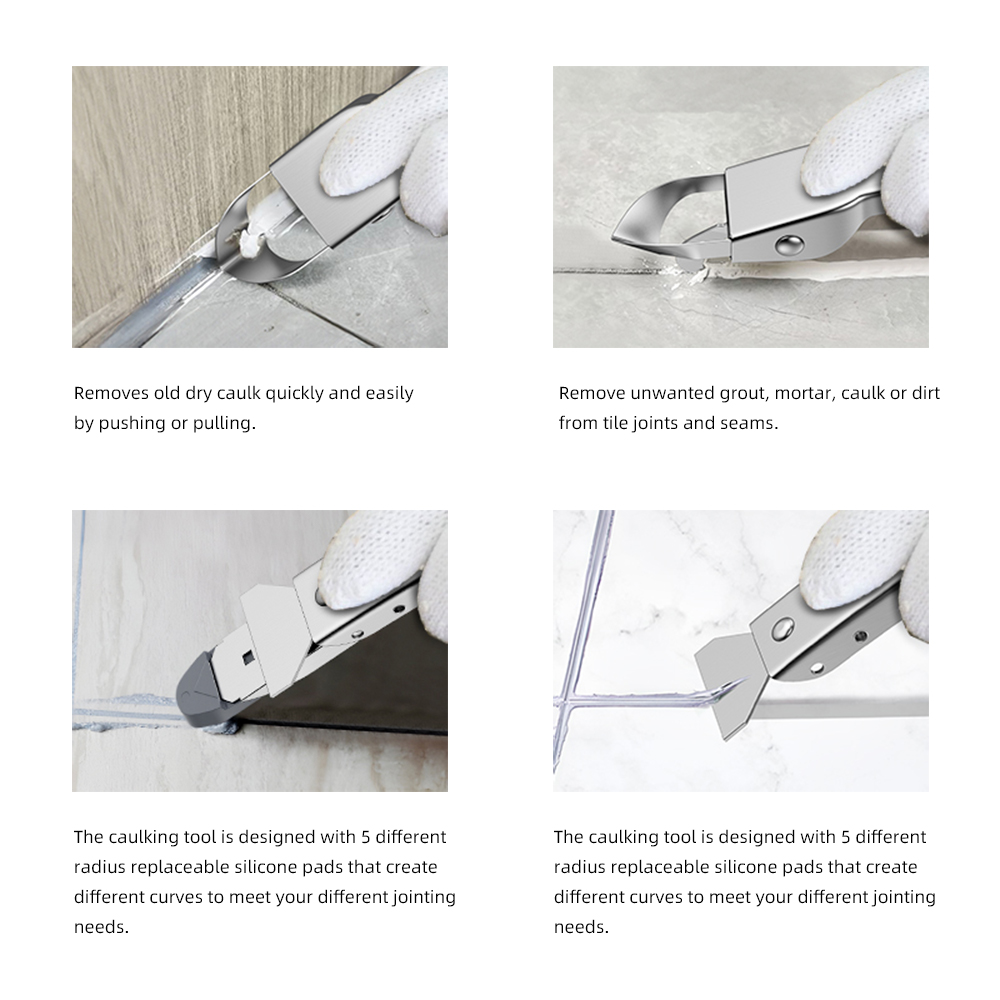 Removes old dry caulk quickly and easily by pushing or pulling.

Remove unwanted grout, mortar, caulk or dirt from tile joints and seams.

The caulking tool is designed with 5 different radius replaceable silicone pads that create different curves to meet your different jointing needs.

The caulking tool is designed with 5 different radius replaceable silicone pads that create different curves to meet your different jointing needs.