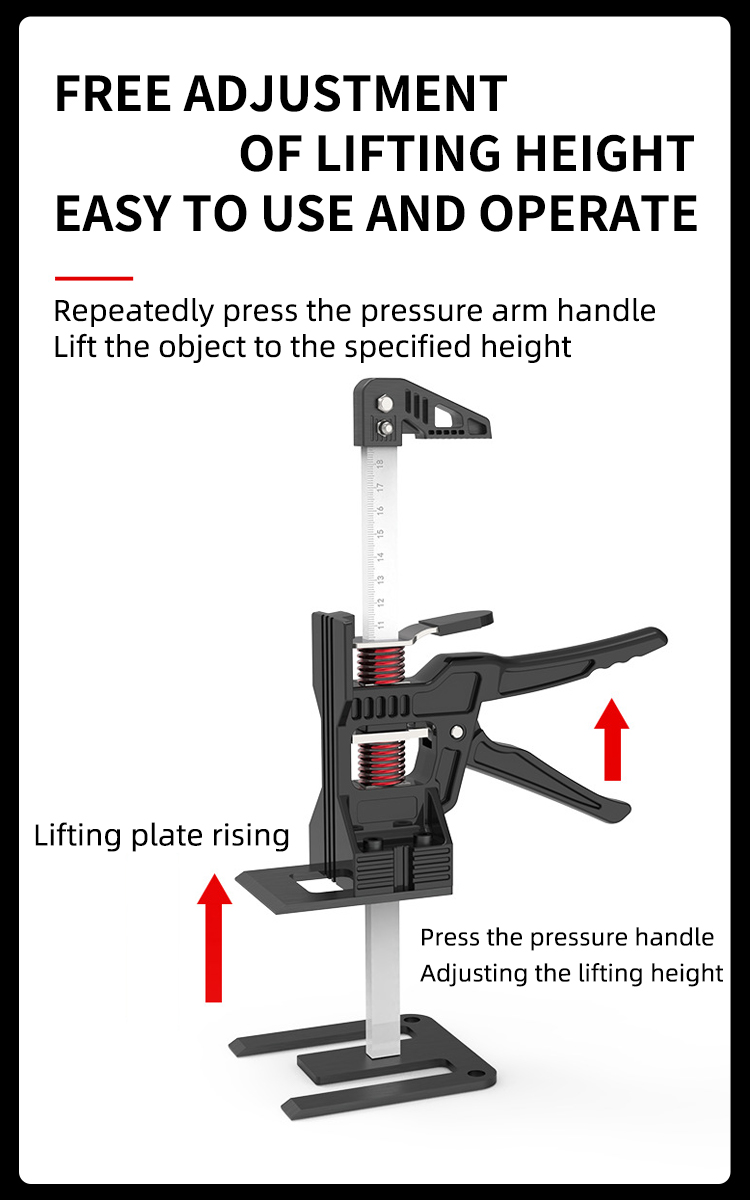 FREE ADJUSTMENT
OF LIFTING HEIGHT
EASY TO USE AND OPERATE

Repeatedly press the pressure arm handle
Lift the object to the specified height

18
17
16
15
14
13
12
11

Lifting plate rising

Press the pressure handle
Adjusting the lifting height