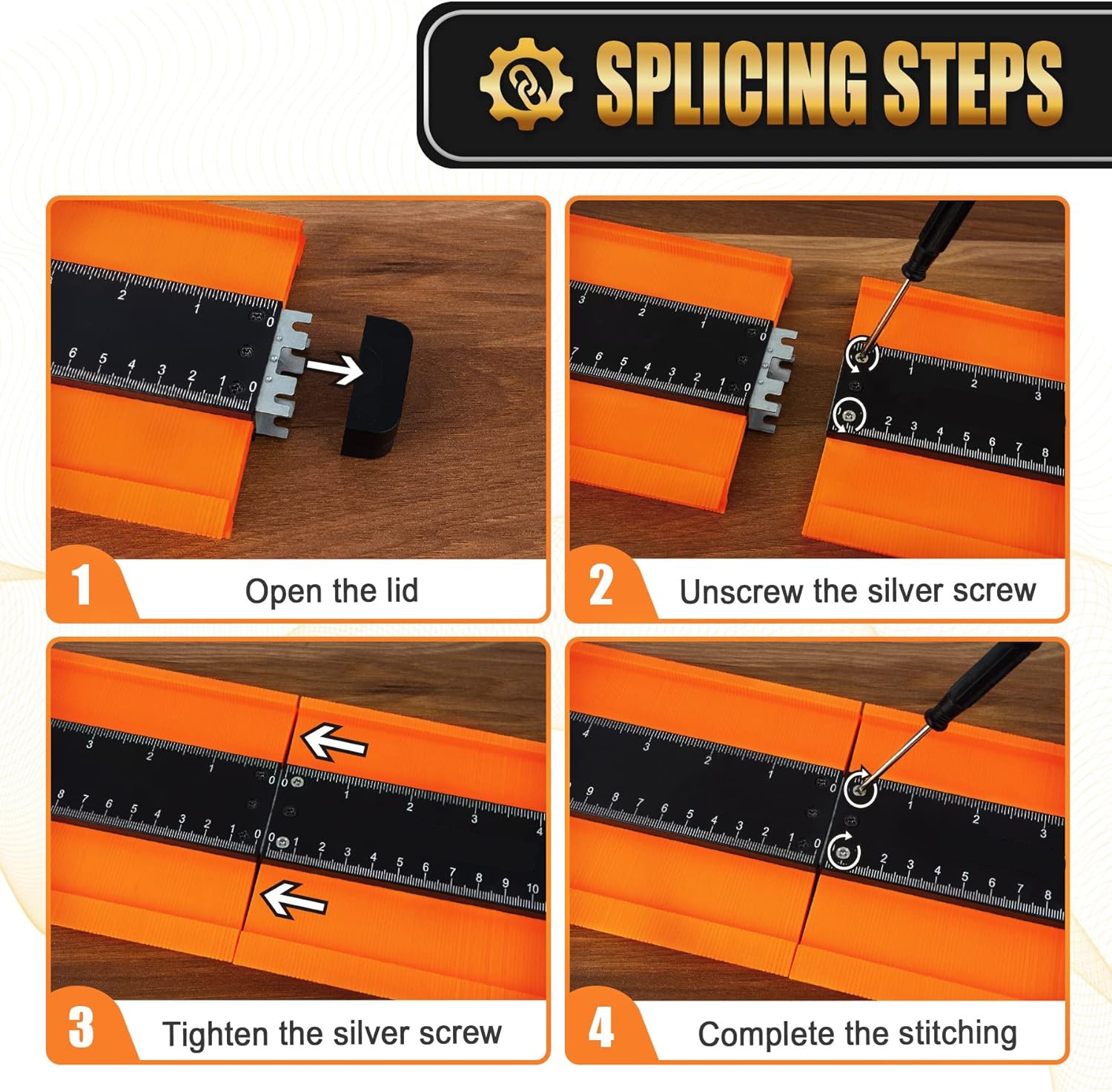 SPLICING STEPS

1 Open the lid

2 Unscrew the silver screw

3 Tighten the silver screw

4 Complete the stitching