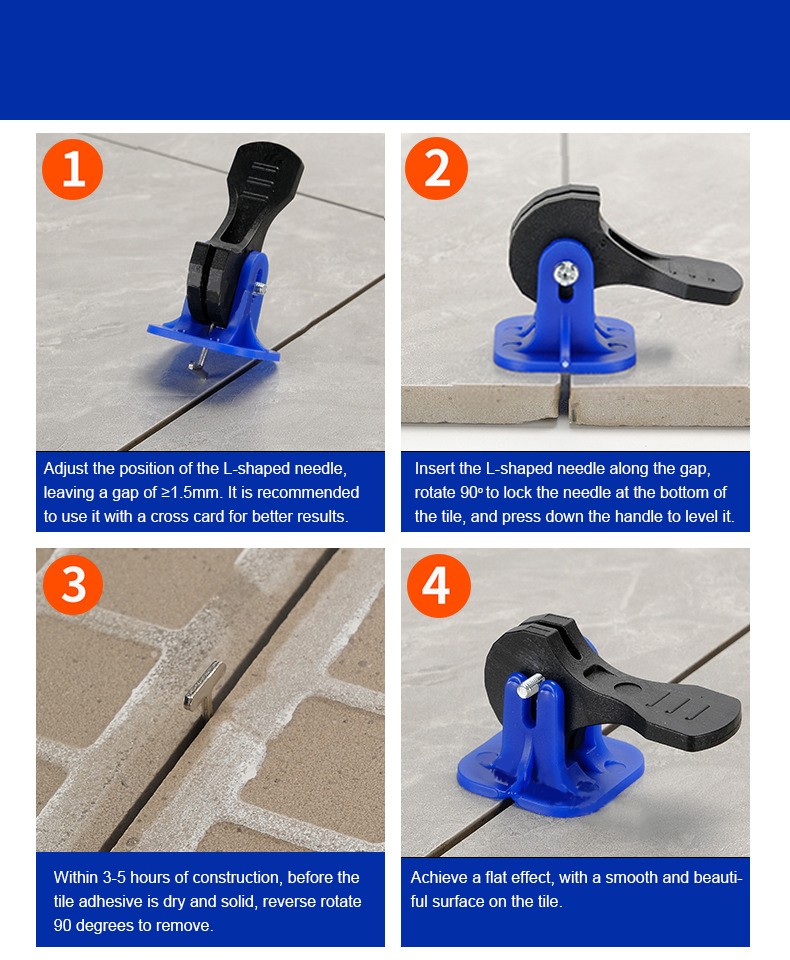 1

Adjust the position of the L-shaped needle, leaving a gap of ≥1.5mm. It is recommended to use it with a cross card for better results.

2

Insert the L-shaped needle along the gap, rotate 90º to lock the needle at the bottom of the tile, and press down the handle to level it.

3

Within 3-5 hours of construction, before the tile adhesive is dry and solid, reverse rotate 90 degrees to remove.

4

Achieve a flat effect, with a smooth and beautiful surface on the tile.