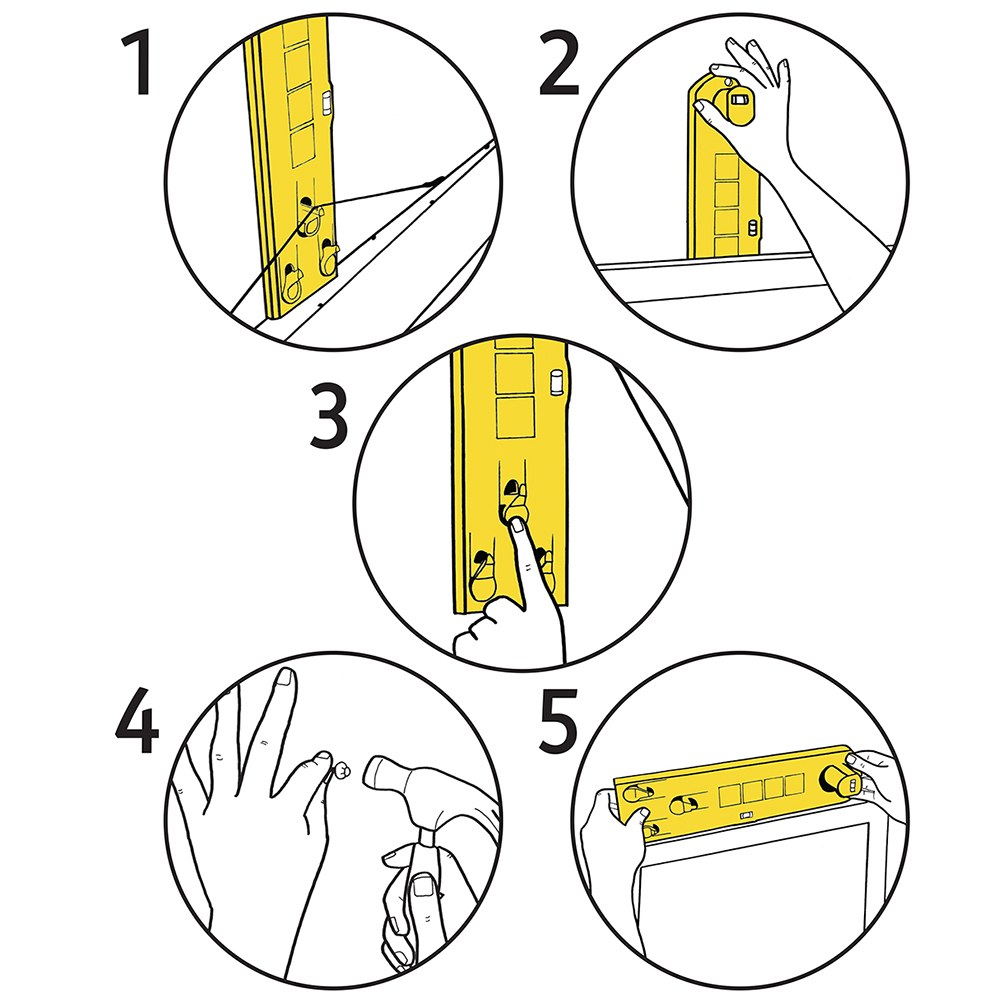 1

2

3

4

5