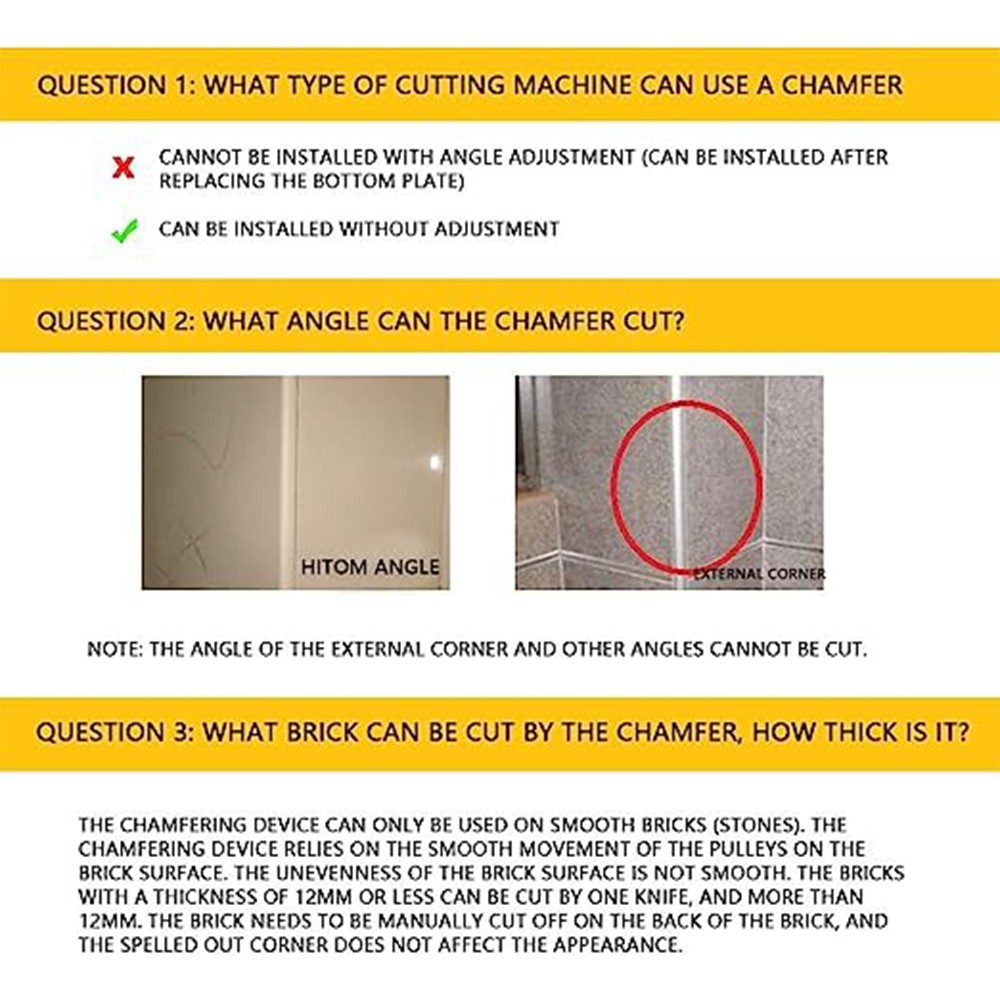 QUESTION 1: WHAT TYPE OF CUTTING MACHINE CAN USE A CHAMFER

CANNOT BE INSTALLED WITH ANGLE ADJUSTMENT (CAN BE INSTALLED AFTER REPLACING THE BOTTOM PLATE)

CAN BE INSTALLED WITHOUT ADJUSTMENT

QUESTION 2: WHAT ANGLE CAN THE CHAMFER CUT?

HITOM ANGLE

EXTERNAL CORNER

NOTE: THE ANGLE OF THE EXTERNAL CORNER AND OTHER ANGLES CANNOT BE CUT.

QUESTION 3: WHAT BRICK CAN BE CUT BY THE CHAMFER, HOW THICK IS IT?

THE CHAMFERING DEVICE CAN ONLY BE USED ON SMOOTH BRICKS (STONES). THE CHAMFERING DEVICE RELIES ON THE SMOOTH MOVEMENT OF THE PULLEYS ON THE BRICK SURFACE. THE UNEVENNESS OF THE BRICK SURFACE IS NOT SMOOTH. THE BRICKS WITH A THICKNESS OF 12MM OR LESS CAN BE CUT BY ONE KNIFE, AND MORE THAN 12MM. THE BRICK NEEDS TO BE MANUALLY CUT OFF ON THE BACK OF THE BRICK, AND THE SPELLED OUT CORNER DOES NOT AFFECT THE APPEARANCE.