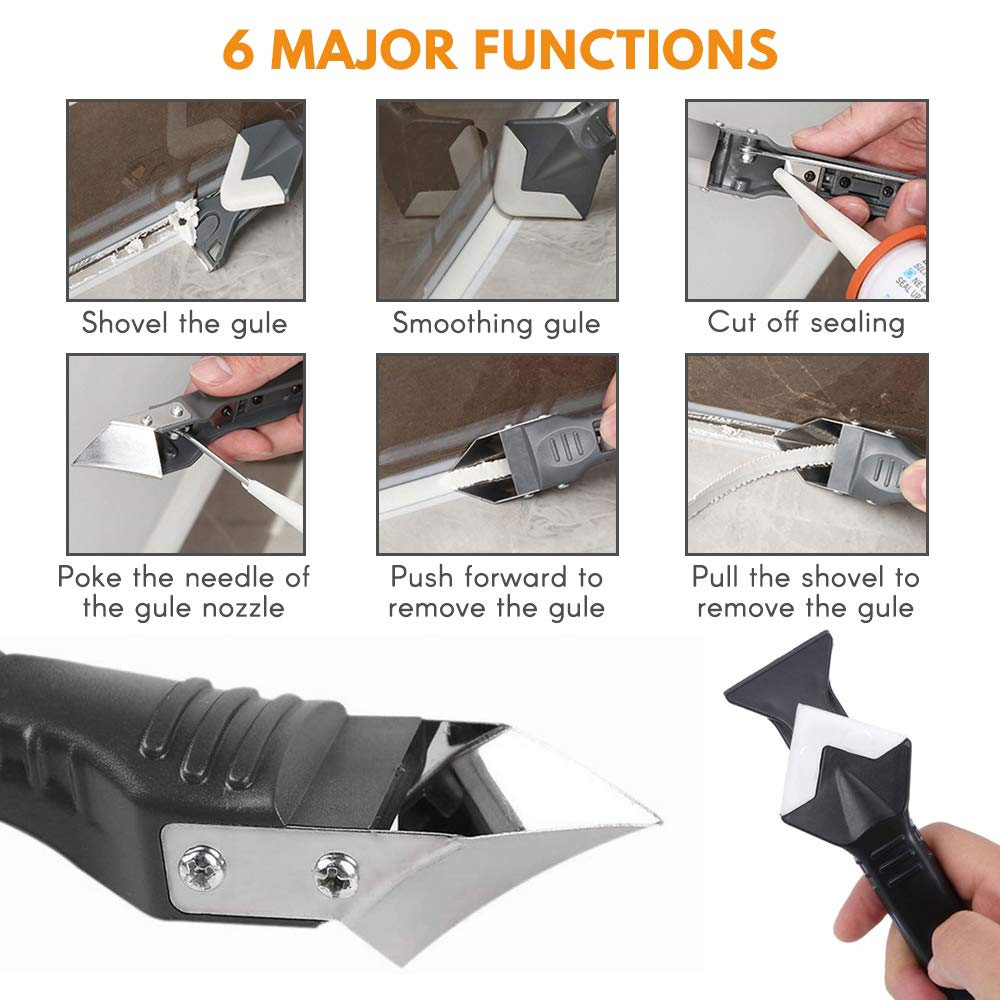 6 MAJOR FUNCTIONS

Shovel the gule

Smoothing gule

Cut off sealing

Poke the needle of the gule nozzle

Push forward to remove the gule

Pull the shovel to remove the gule