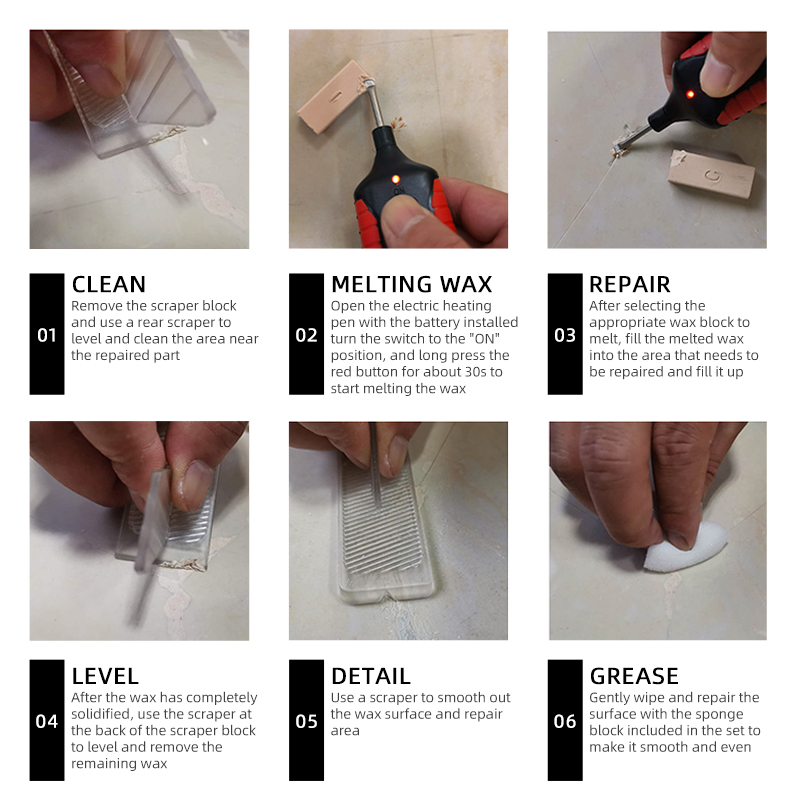 01
CLEAN
Remove the scraper block and use a rear scraper to level and clean the area near the repaired part

02
MELTING WAX
Open the electric heating pen with the battery installed turn the switch to the "ON" position, and long press the red button for about 30s to start melting the wax

03
REPAIR
After selecting the appropriate wax block to melt, fill the melted wax into the area that needs to be repaired and fill it up

04
LEVEL
After the wax has completely solidified, use the scraper at the back of the scraper block to level and remove the remaining wax

05
DETAIL
Use a scraper to smooth out the wax surface and repair area

06
GREASE
Gently wipe and repair the surface with the sponge block included in the set to make it smooth and even