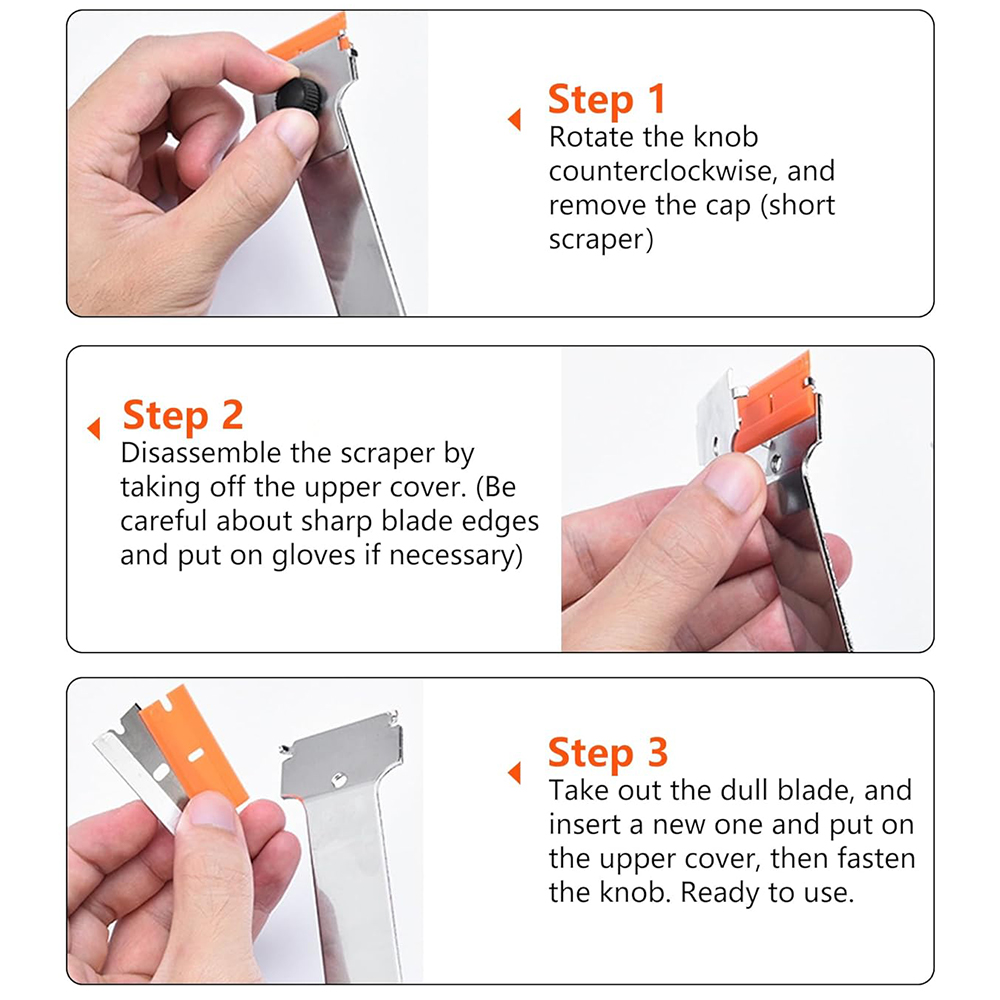 Step 1
Rotate the knob counterclockwise, and remove the cap (short scraper)

Step 2
Disassemble the scraper by taking off the upper cover. (Be careful about sharp blade edges and put on gloves if necessary)

Step 3
Take out the dull blade, and insert a new one and put on the upper cover, then fasten the knob. Ready to use.