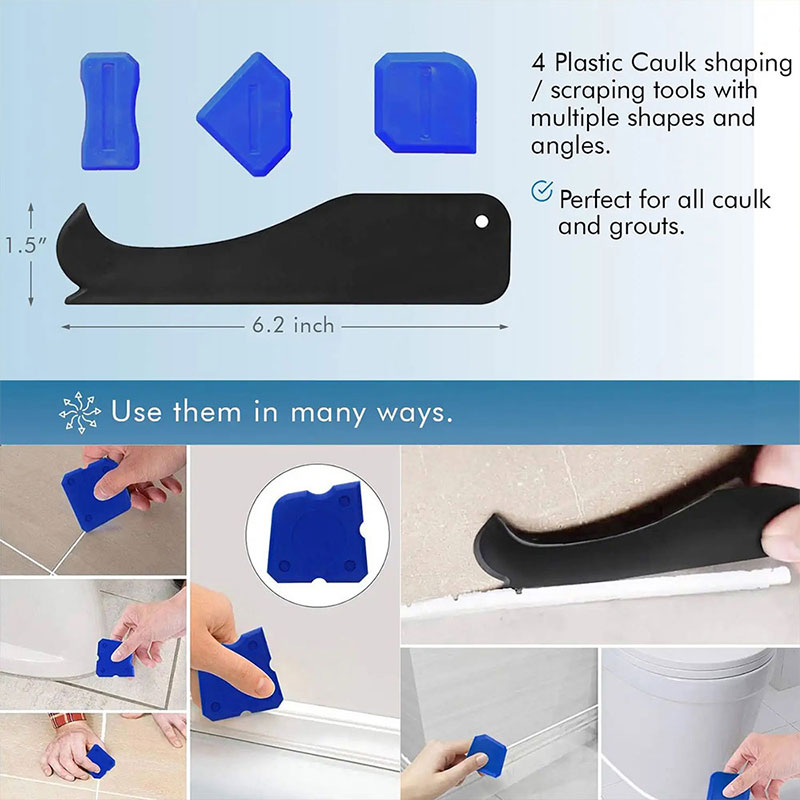 4 Plastic Caulk shaping / scraping tools with multiple shapes and angles.

Perfect for all caulk and grouts.

1.5"

6.2 inch

Use them in many ways.