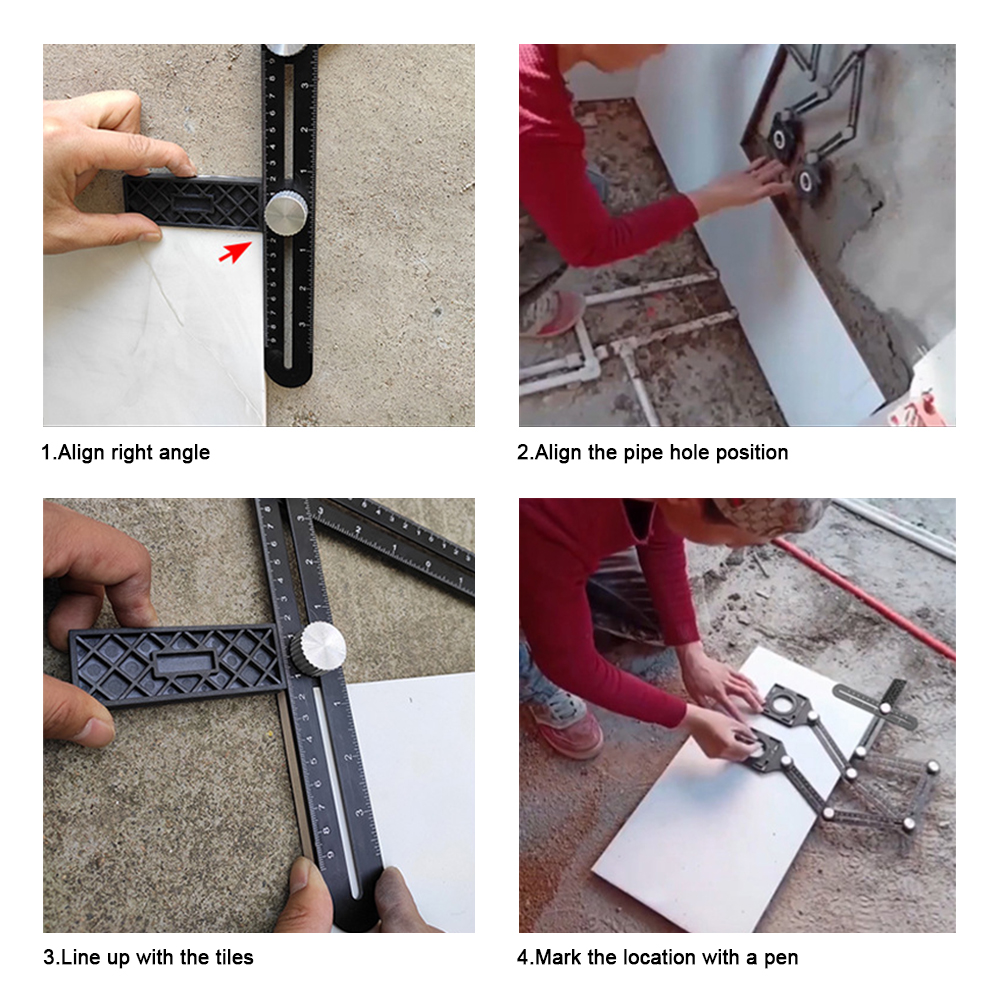 1.Align right angle

2.Align the pipe hole position

3.Line up with the tiles

4.Mark the location with a pen